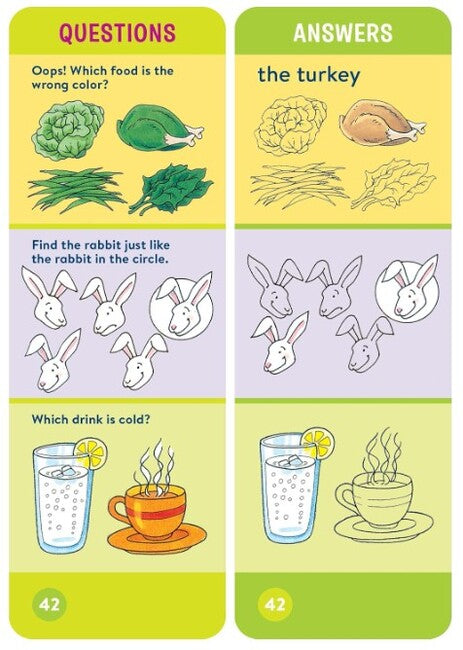 QUESTIONS

Oops! Which food is the wrong color?

Find the rabbit just like the rabbit in the circle.

Which drink is cold?

42

ANSWERS

the turkey

42